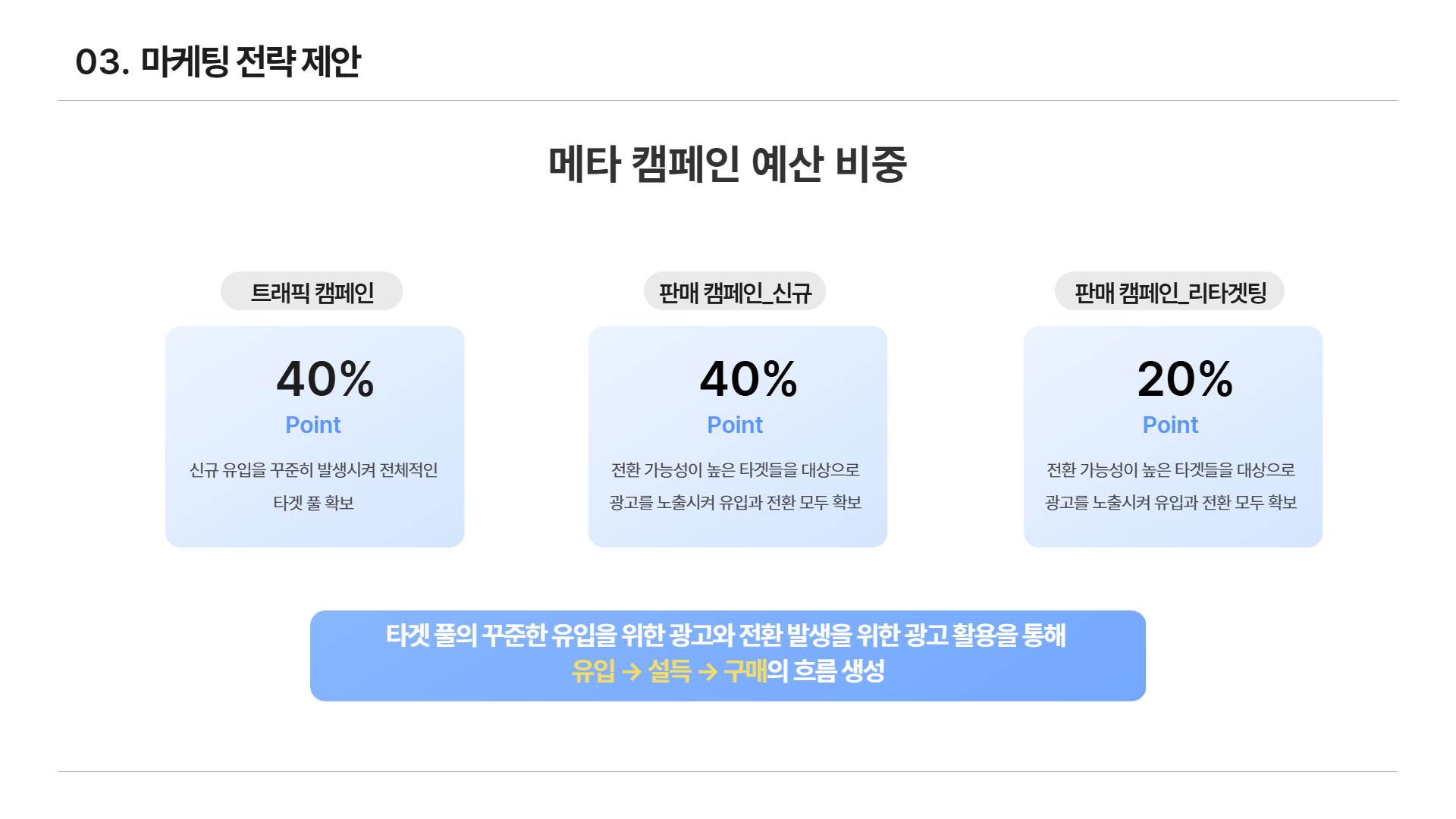 03. 마케팅 전략 제안

메타 캠페인 예산 비중

트래픽 캠페인

40%

Point

신규 유입을 꾸준히 발생시켜 전체적인 타겟 풀 확보

판매 캠페인_신규

40%

Point

전환 가능성이 높은 타겟들을 대상으로 광고를 노출시켜 유입과 전환 모두 확보

판매 캠페인_리타겟팅

20%

Point

전환 가능성이 높은 타겟들을 대상으로 광고를 노출시켜 유입과 전환 모두 확보

타겟 풀의 꾸준한 유입을 위한 광고와 전환 발생을 위한 광고 활용을 통해
유입 → 설득 → 구매의 흐름 생성